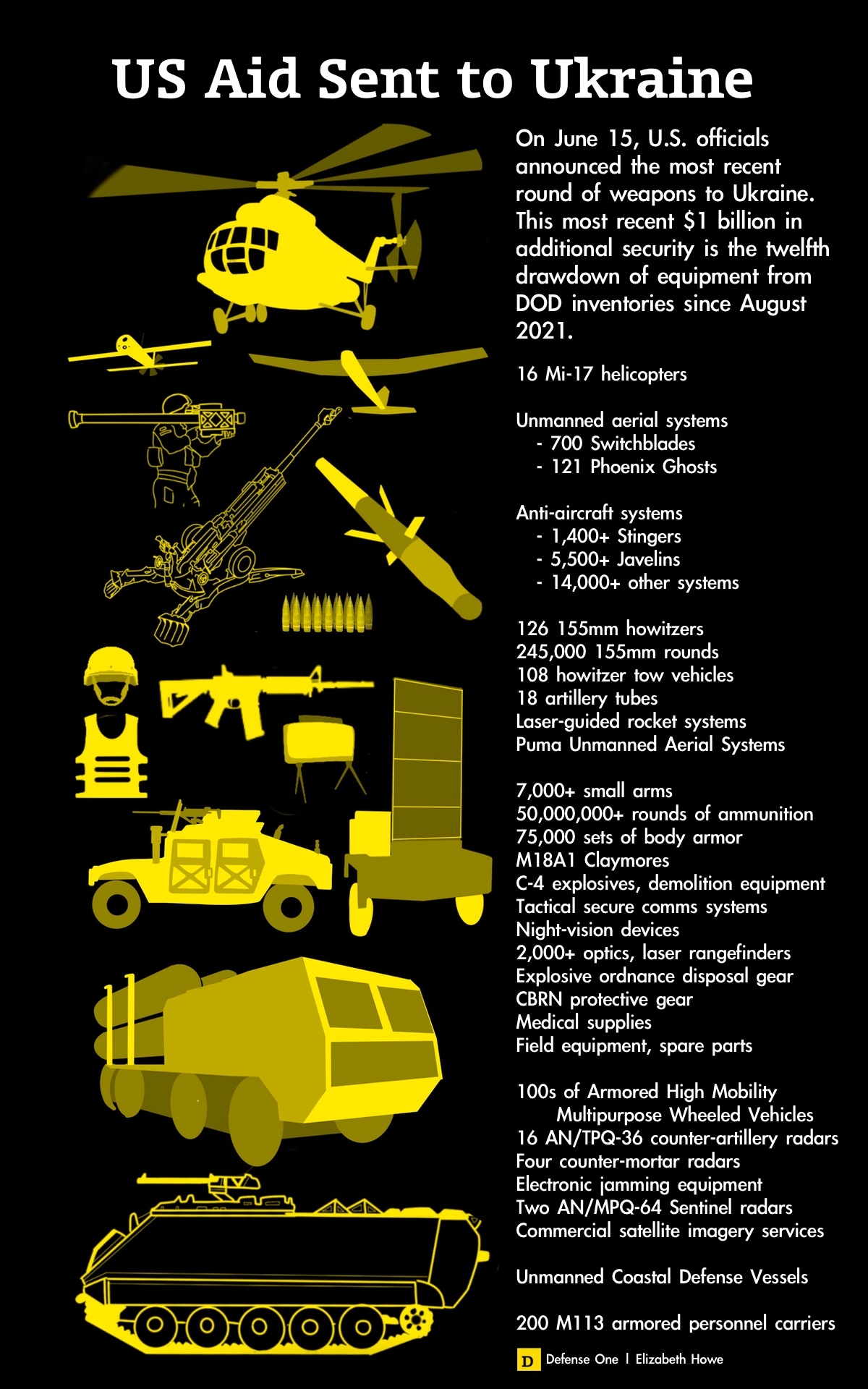 US Aid Sent to Ukraine

On June 15, U.S. officials announced the most recent round of weapons to Ukraine. This most recent $1 billion in additional security is the twelfth drawdown of equipment from DOD inventories since August 2021.

16 Mi-17 helicopters

Unmanned aerial systems
- 700 Switchblades
- 121 Phoenix Ghosts

Anti-aircraft systems
- 1,400+ Stingers
- 5,500+ Javelins
- 14,000+ other systems

126 155mm howitzers
245,000 155mm rounds
108 howitzer tow vehicles
18 artillery tubes
Laser-guided rocket systems
Puma Unmanned Aerial Systems

7,000+ small arms
50,000,000+ rounds of ammunition
75,000 sets of body armor
M18A1 Claymores
C-4 explosives, demolition equipment
Tactical secure comms systems
Night-vision devices
2,000+ optics, laser rangefinders
Explosive ordnance disposal gear
CBRN protective gear
Medical supplies
Field equipment, spare parts

100s of Armored High Mobility Multipurpose Wheeled Vehicles
16 AN/TPQ-36 counter-artillery radars
Four counter-mortar radars
Electronic jamming equipment
Two AN/MPQ-64 Sentinel radars
Commercial satellite imagery services

Unmanned Coastal Defense Vessels

200 M113 armored personnel carriers

D Defense One | Elizabeth Howe